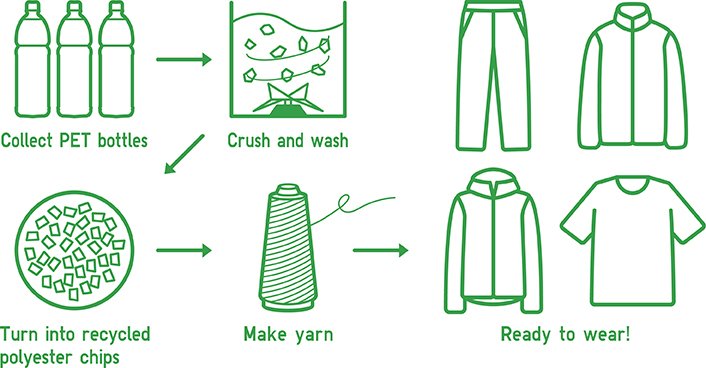 Collect PET bottles

Crush and wash

Turn into recycled polyester chips

Make yarn

Ready to wear!